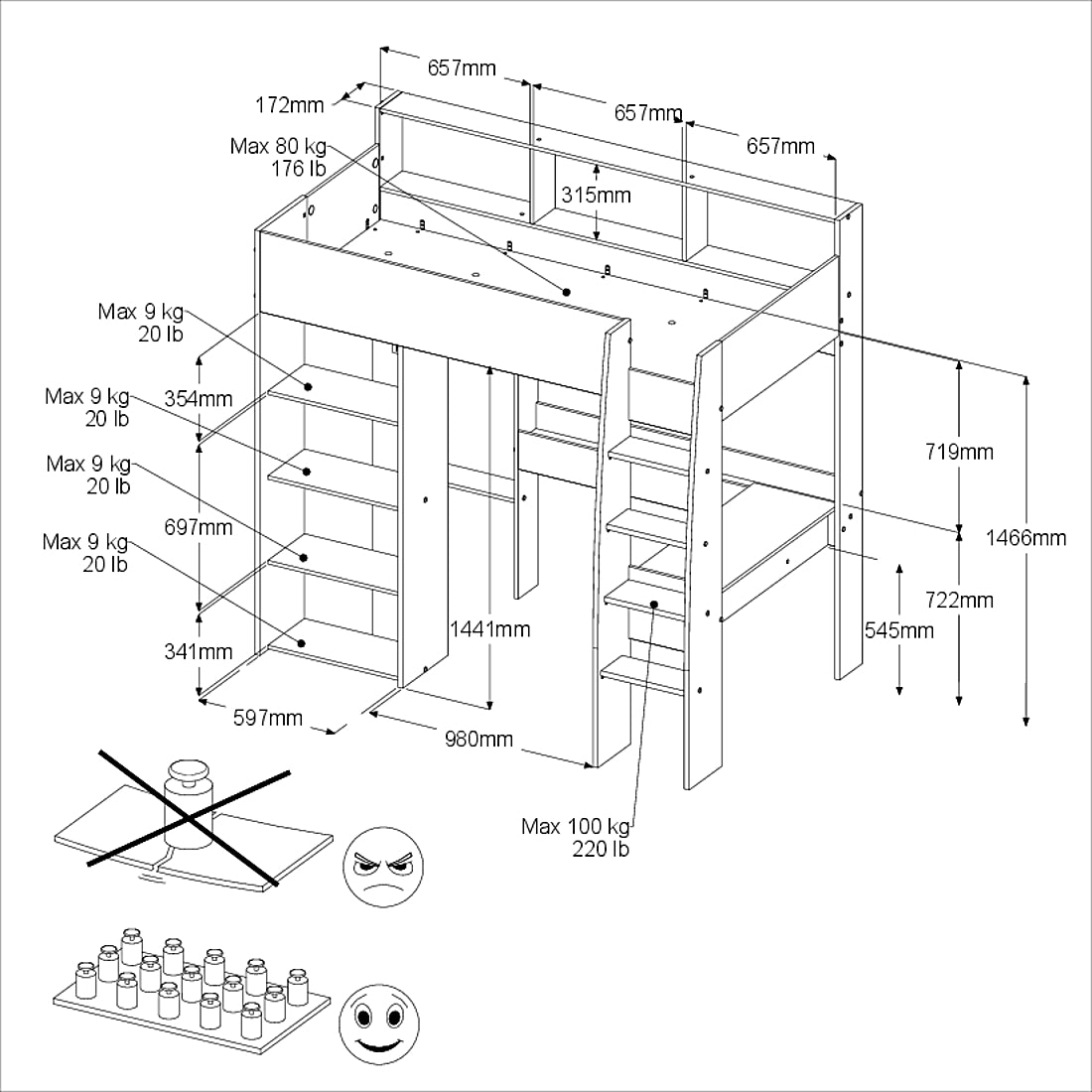 657mm
172mm
657mm
657mm
Max 80 kg
176 lb
315mm
Max 9 kg
20 lb
354mm
Max 9 kg
20 lb
Max 9 kg
20 lb
697mm
Max 9 kg
20 lb
341mm
1441mm
719mm
1466mm
722mm
545mm
597mm
980mm
Max 100 kg
220 lb