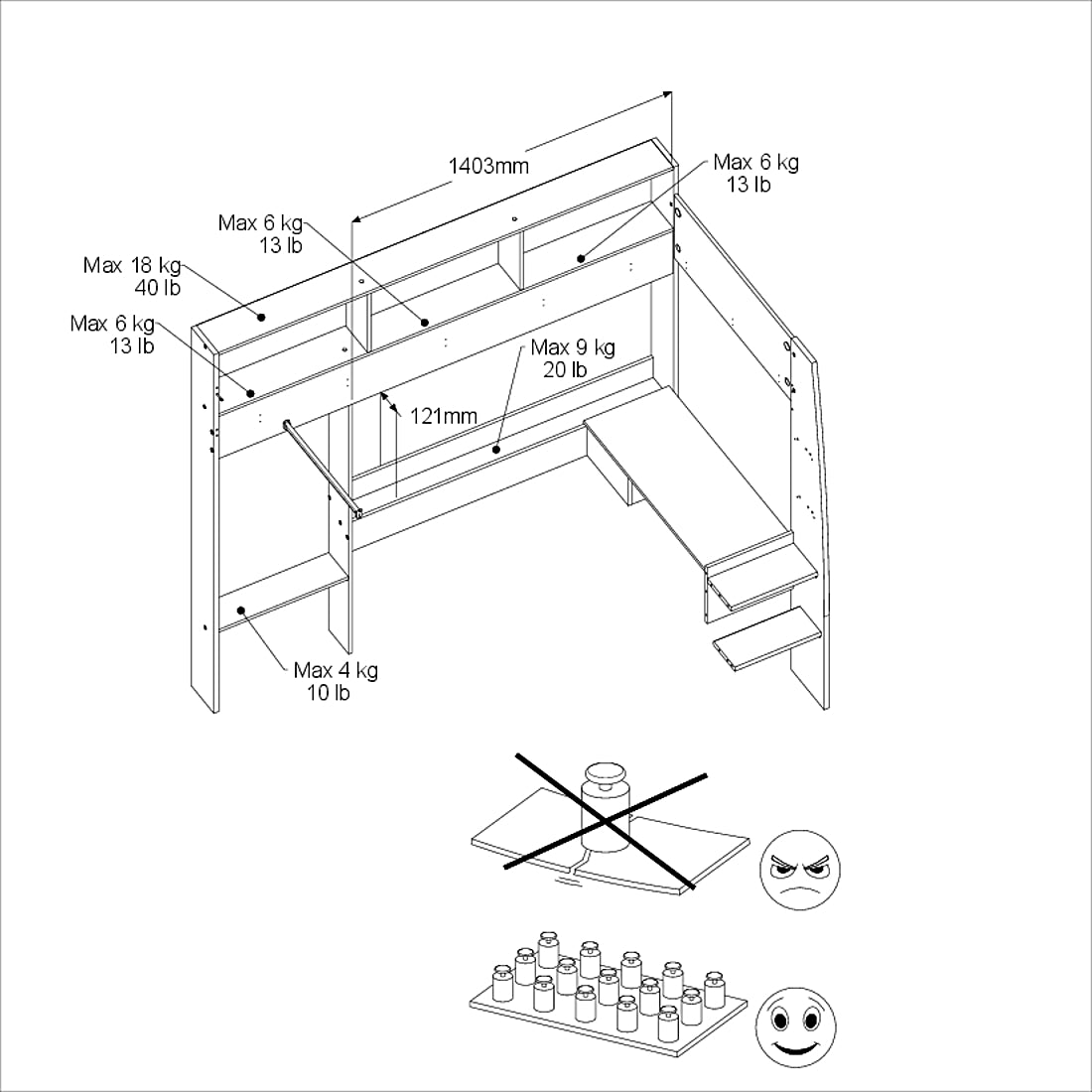 1403mm

Max 6 kg
13 lb

Max 6 kg
13 lb

Max 18 kg
40 lb

Max 6 kg
13 lb

Max 9 kg
20 lb

121mm

Max 4 kg
10 lb