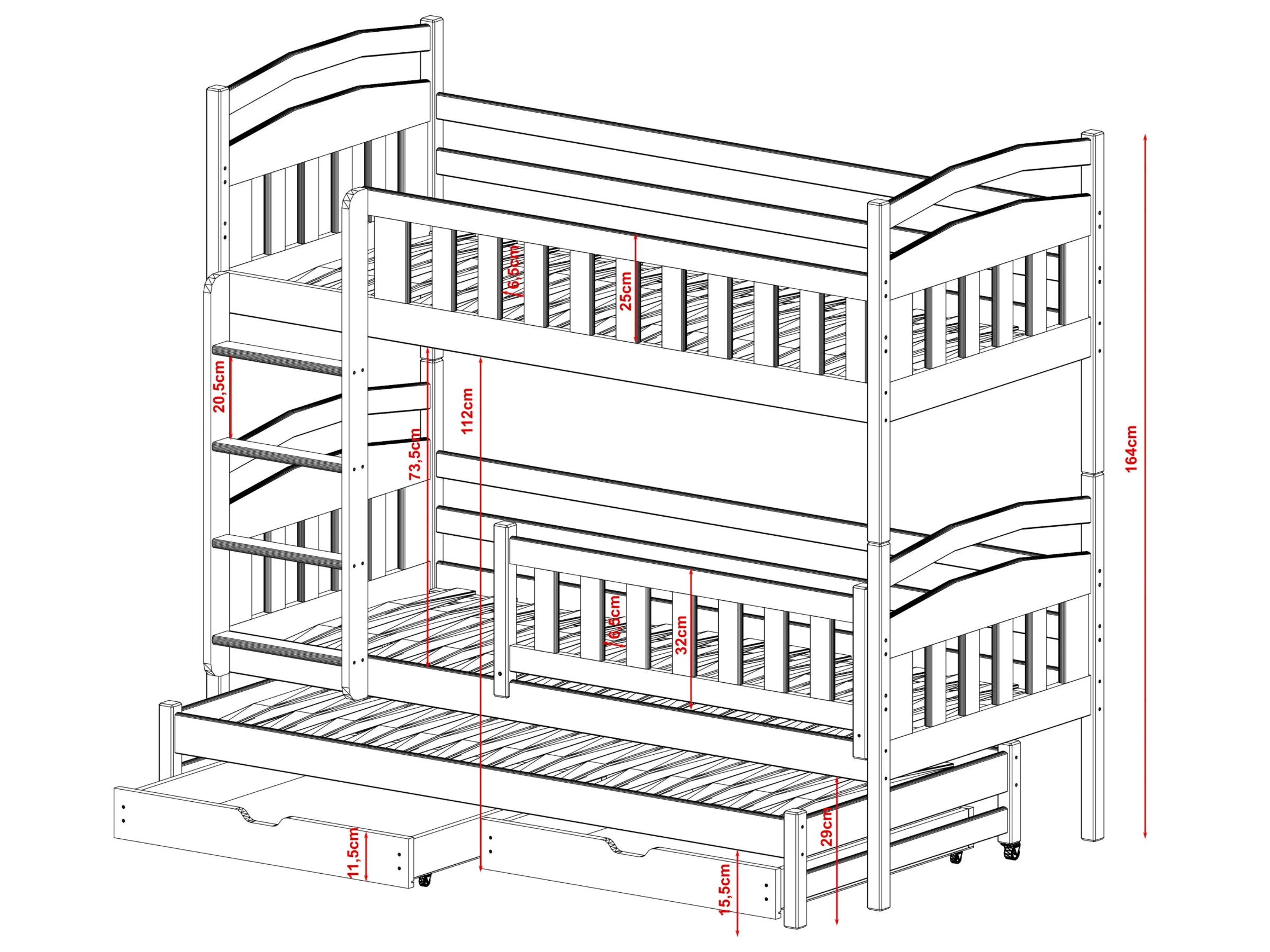 6,5cm
25cm
20,5cm
112cm
73,5cm
164cm
6,5cm
32cm
29cm
11,5cm
15,5cm