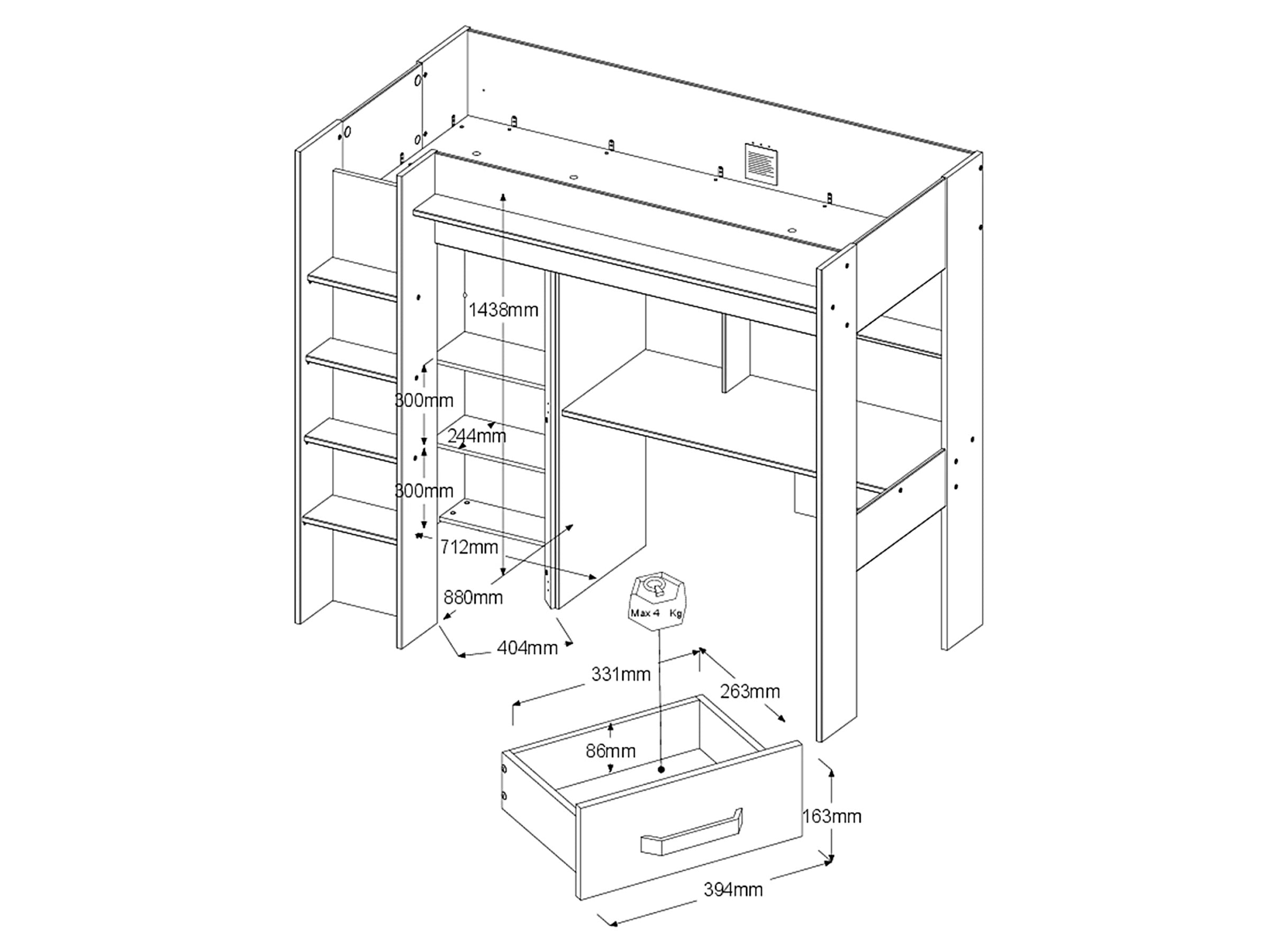 1438mm
300mm
244mm
300mm
712mm
880mm
404mm
Max 4 Kg
331mm
263mm
86mm
163mm
394mm